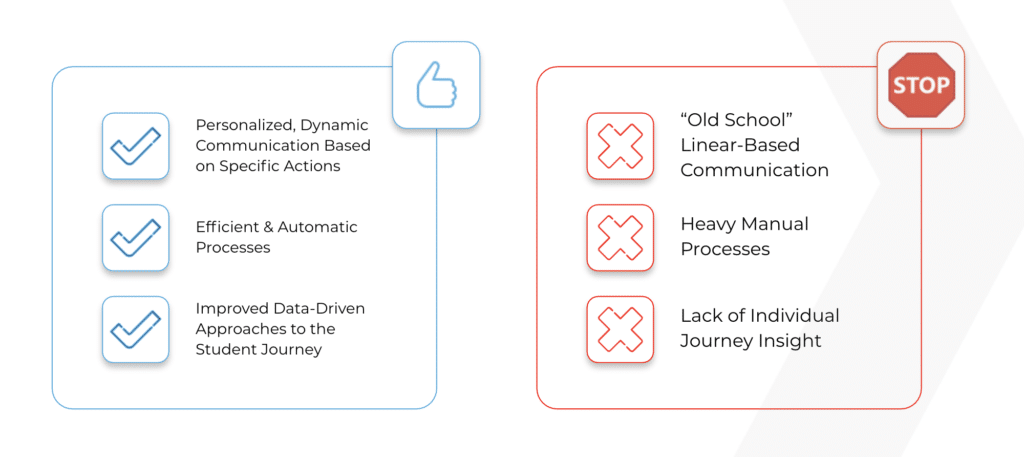 Personalized, Dynamic Communication Based on Specific Actions

Efficient & Automatic Processes

Improved Data-Driven Approaches to the Student Journey

STOP

“Old School” Linear-Based Communication

Heavy Manual Processes

Lack of Individual Journey Insight